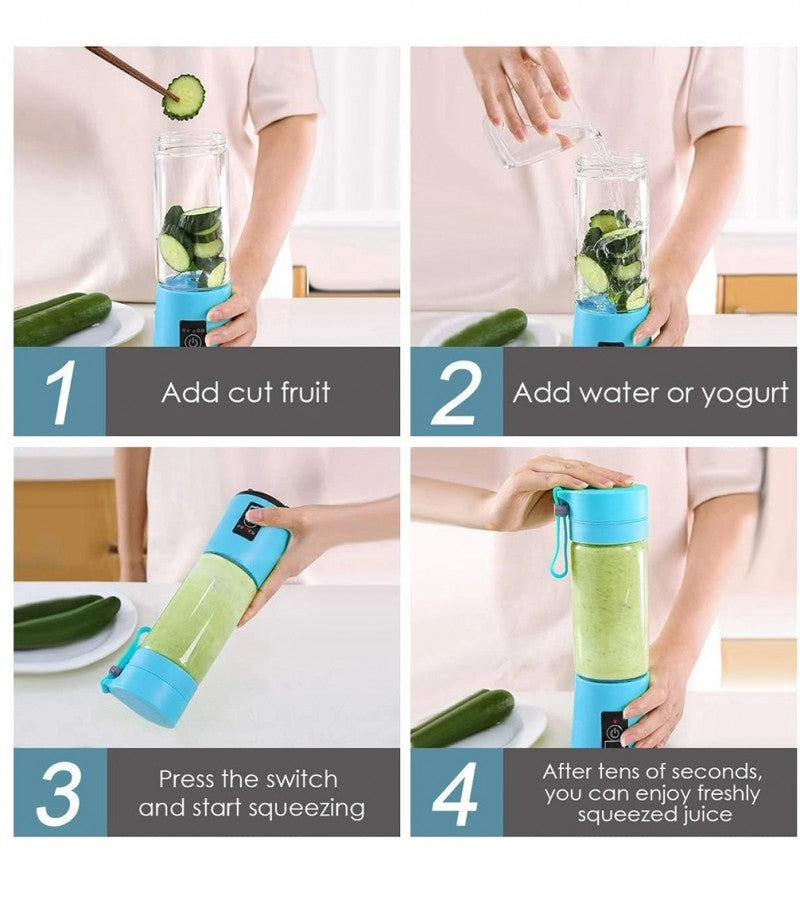 1 Add cut fruit

2 Add water or yogurt

3 Press the switch and start squeezing

4 After tens of seconds, you can enjoy freshly squeezed juice