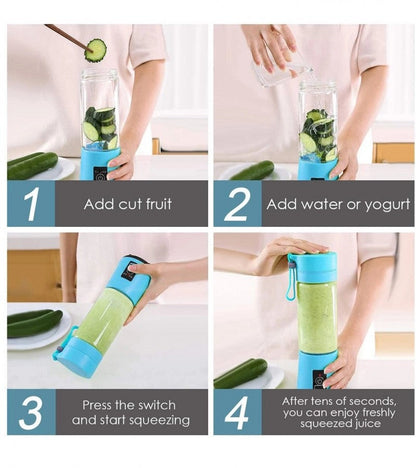 1 Add cut fruit

2 Add water or yogurt

3 Press the switch and start squeezing

4 After tens of seconds, you can enjoy freshly squeezed juice