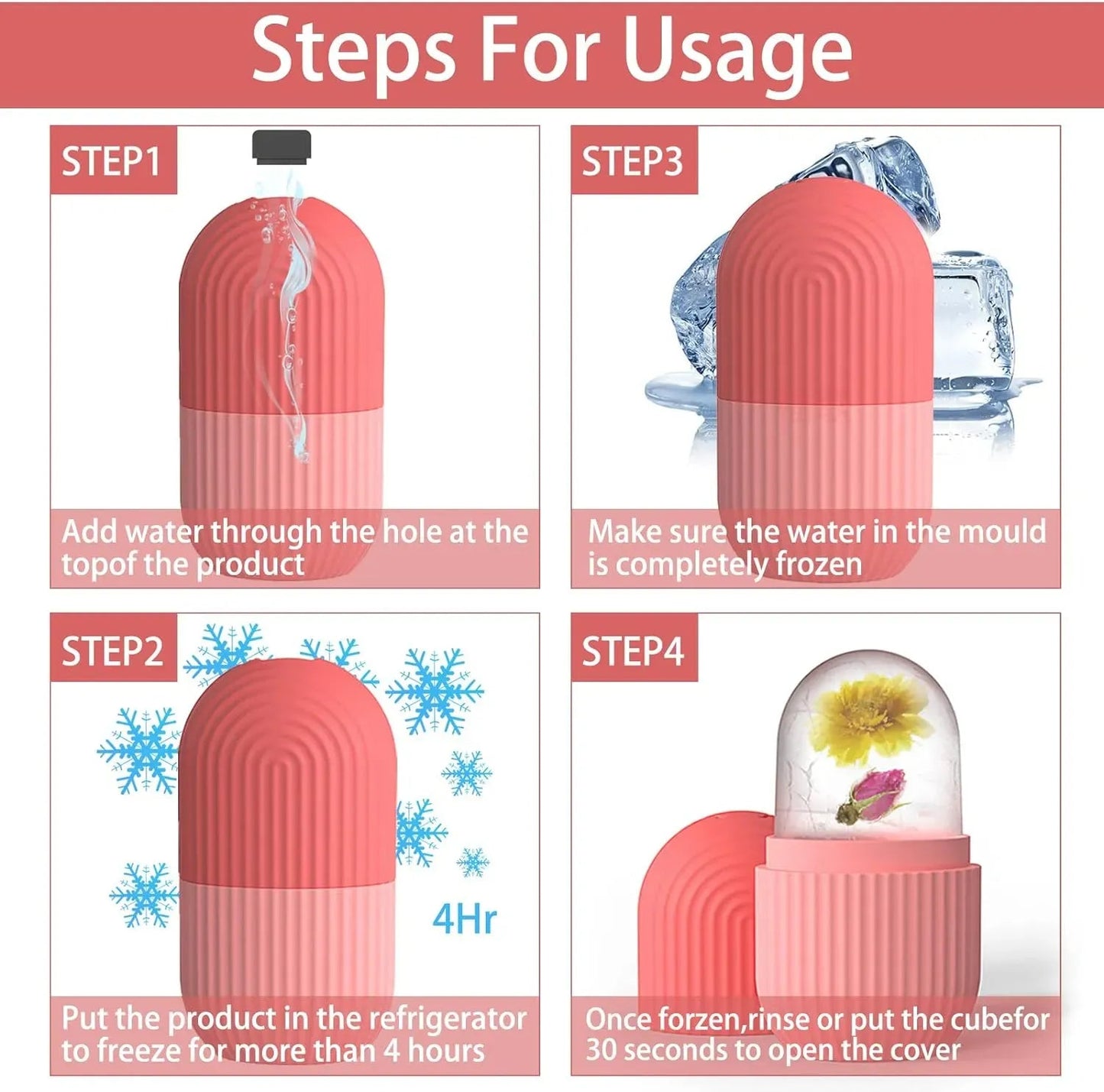 Steps For Usage

STEP1

Add water through the hole at the topof the product

STEP3

Make sure the water in the mould is completely frozen

STEP2

4Hr

Put the product in the refrigerator to freeze for more than 4 hours

STEP4

Once forzen,rinse or put the cubefor 30 seconds to open the cover