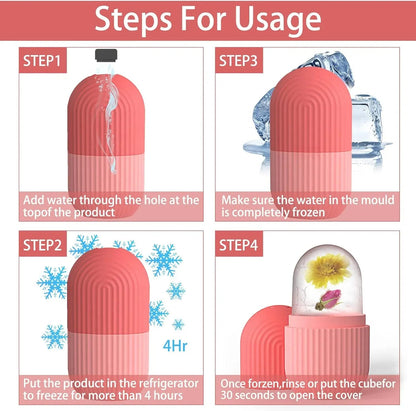 Steps For Usage

STEP1

Add water through the hole at the topof the product

STEP3

Make sure the water in the mould is completely frozen

STEP2

4Hr

Put the product in the refrigerator to freeze for more than 4 hours

STEP4

Once forzen,rinse or put the cubefor 30 seconds to open the cover