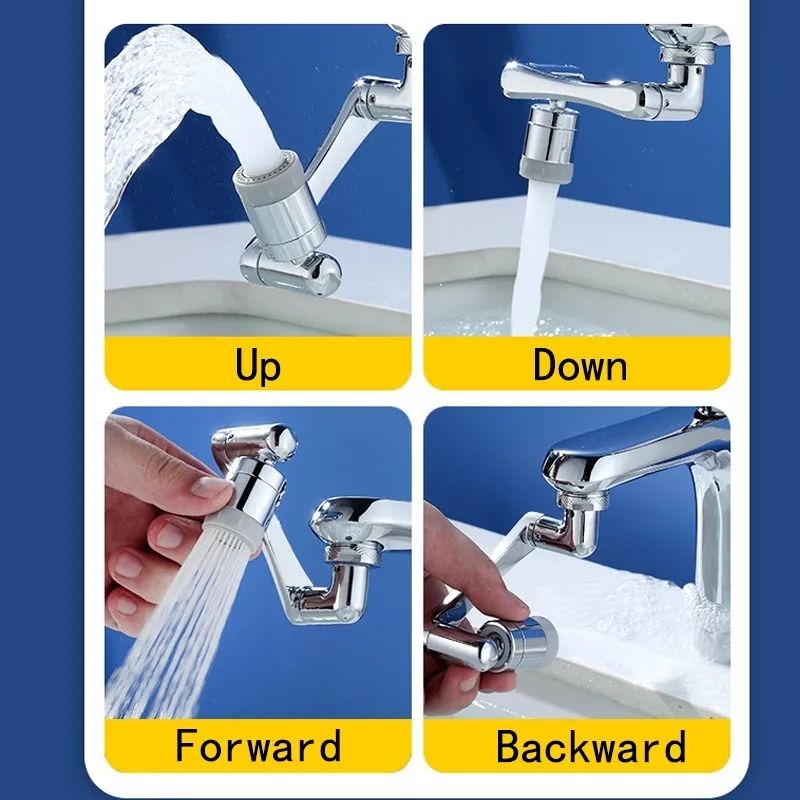 Up

Down

Forward

Backward