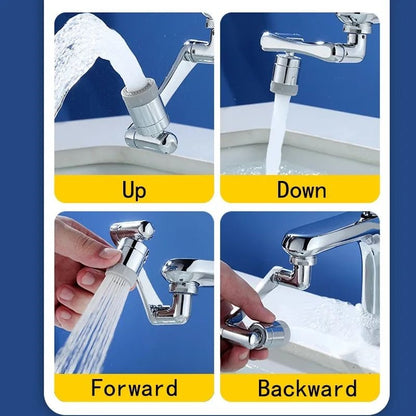 Up

Down

Forward

Backward